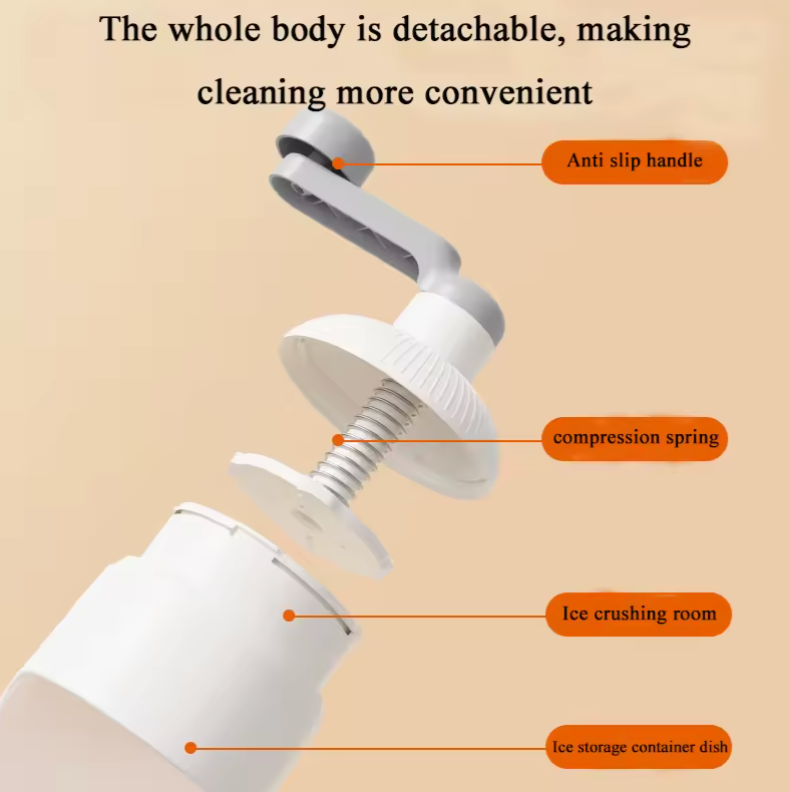 The whole body is detachable, making cleaning more convenient

Anti slip handle

compression spring

Ice crushing room

Ice storage container dish